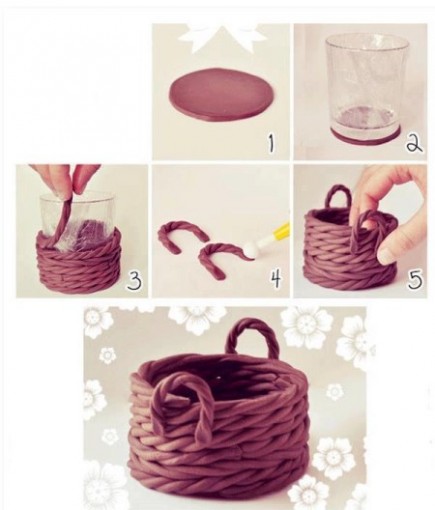 1
2
3
4
5